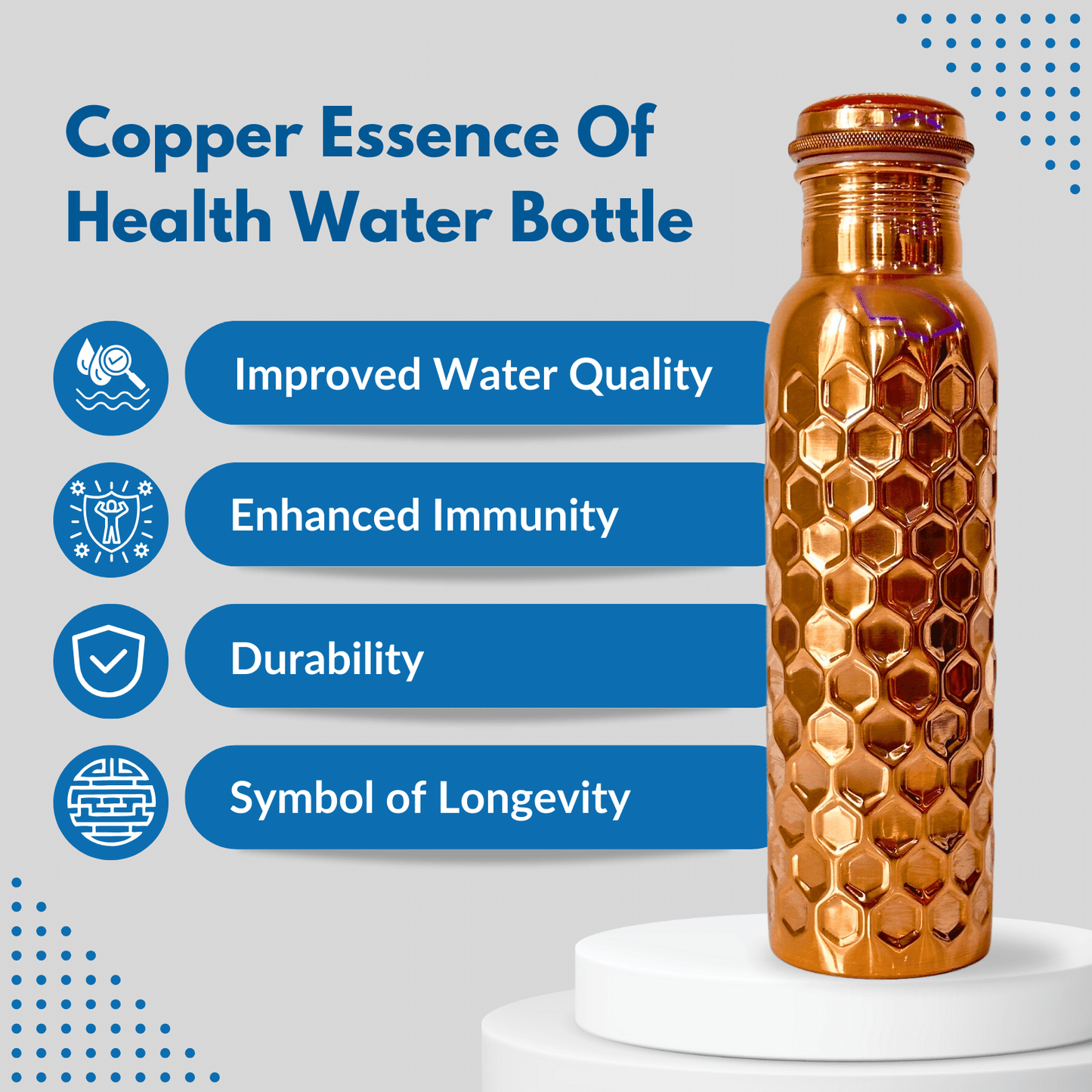 Copper Essence Of Health Water Bottle

Improved Water Quality

Enhanced Immunity

Durability

Symbol of Longevity