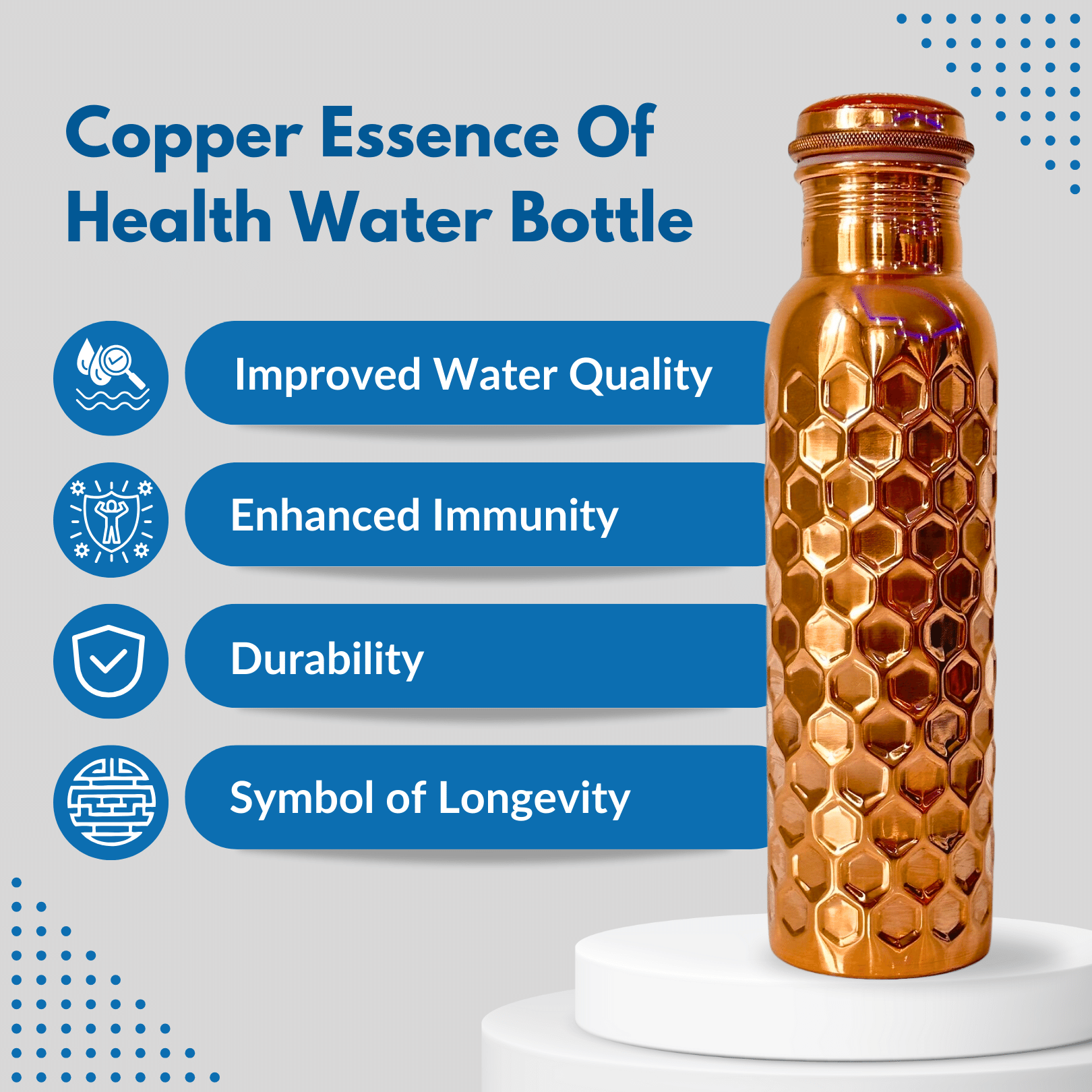 Copper Essence Of Health Water Bottle

Improved Water Quality

Enhanced Immunity

Durability

Symbol of Longevity