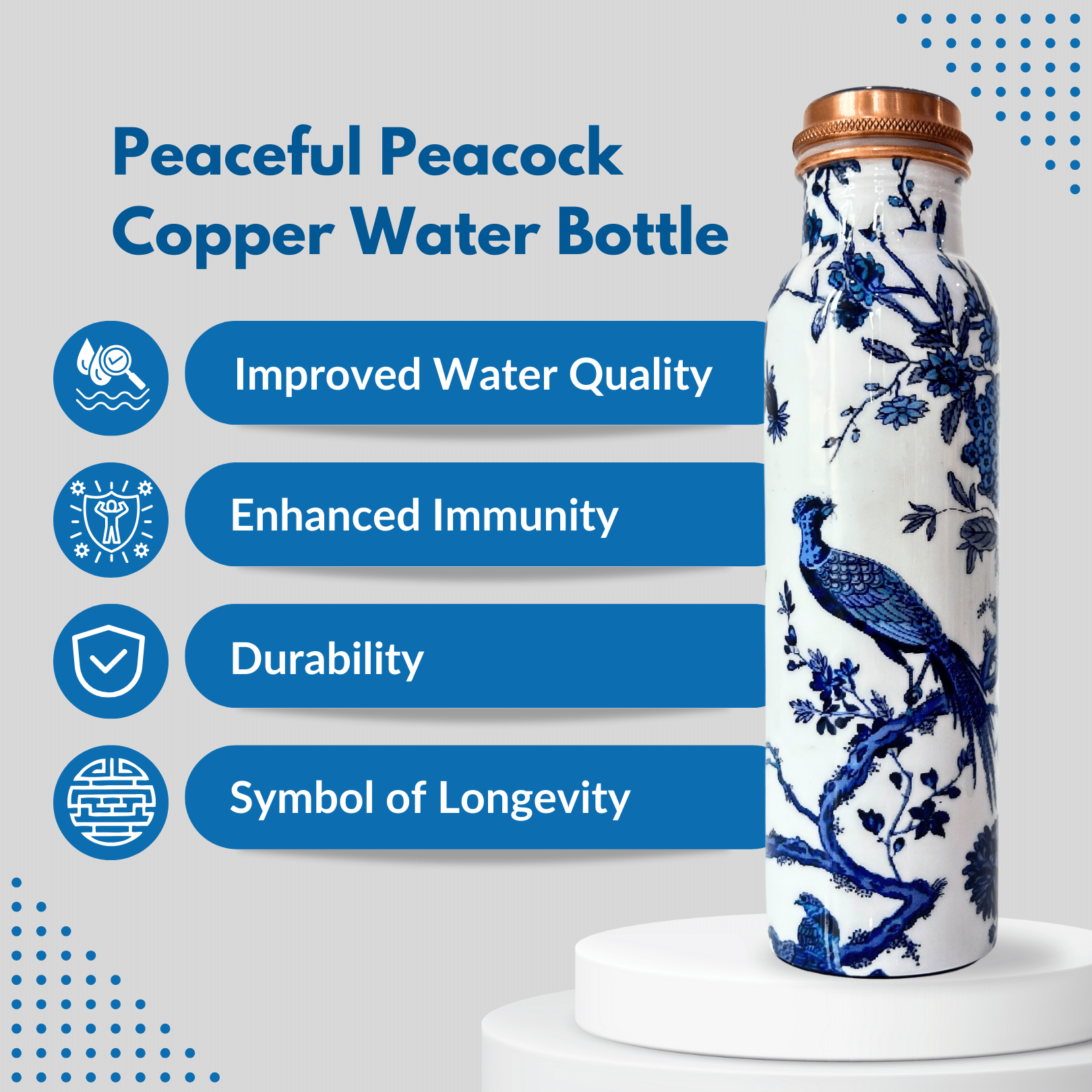 Peaceful Peacock
Copper Water Bottle

Improved Water Quality

Enhanced Immunity

Durability

Symbol of Longevity